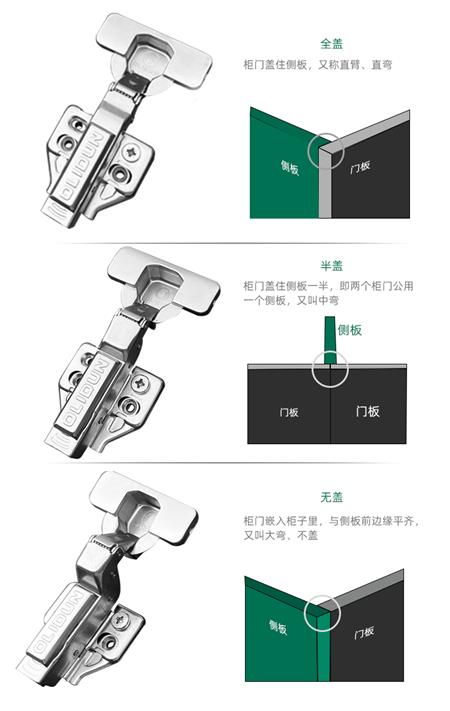 OLIDUN

全盖

柜门盖住侧板，又称直臂、直弯

侧板

门板

OLIDUN

半盖

柜门盖住侧板一半，即两个柜门公用一个侧板，又叫中弯

侧板

门板

门板

OLIDUN

无盖

柜门嵌入柜子里，与侧板前边缘平齐，又叫大弯、不盖

侧板

门板